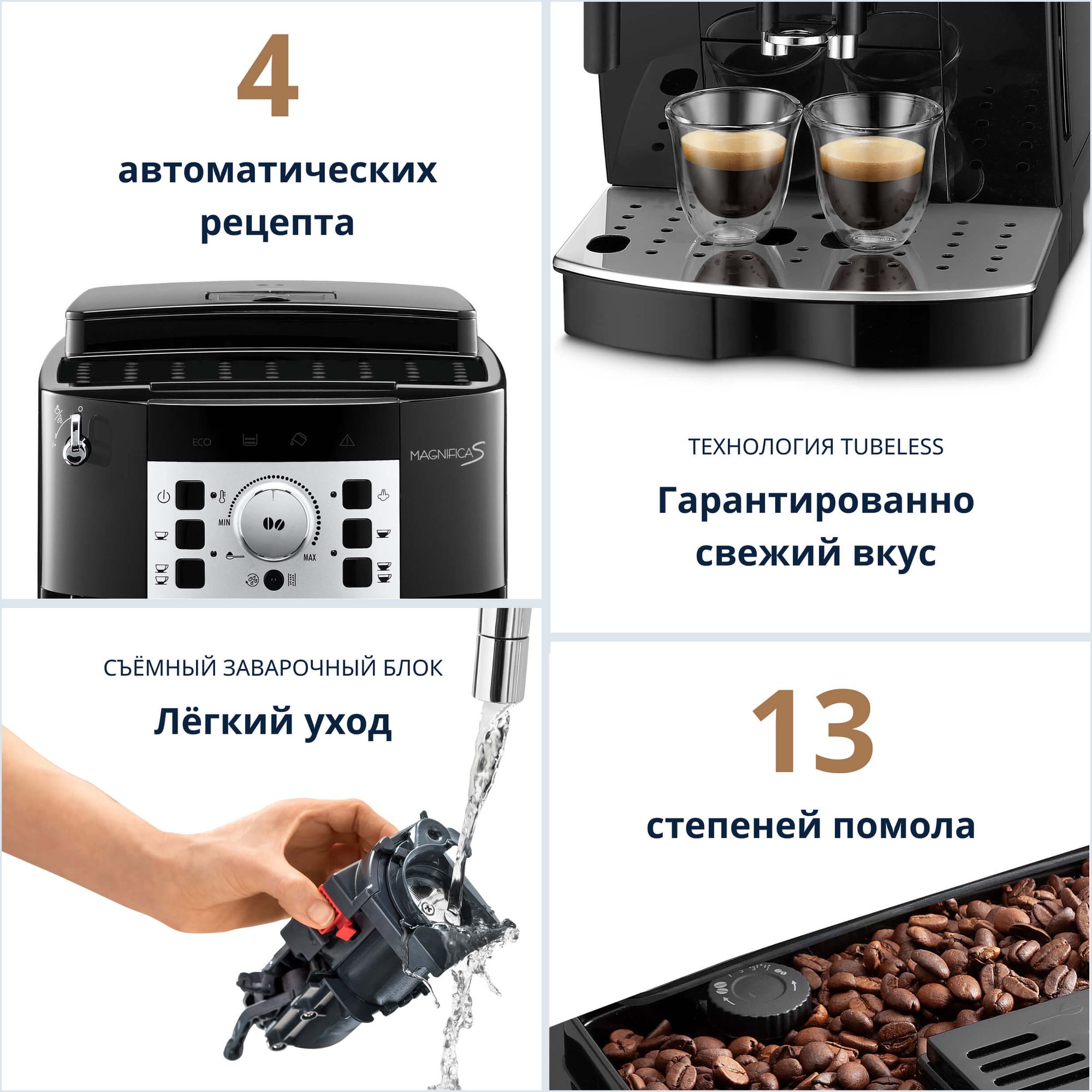 4

автоматических рецепта

ECO

MAGNIFICA S

MIN

MAX

ТЕХНОЛОГИЯ TUBELESS

Гарантированно свежий вкус

СЪЁМНЫЙ ЗАВАРОЧНЫЙ БЛОК

Лёгкий уход

13

степеней помола